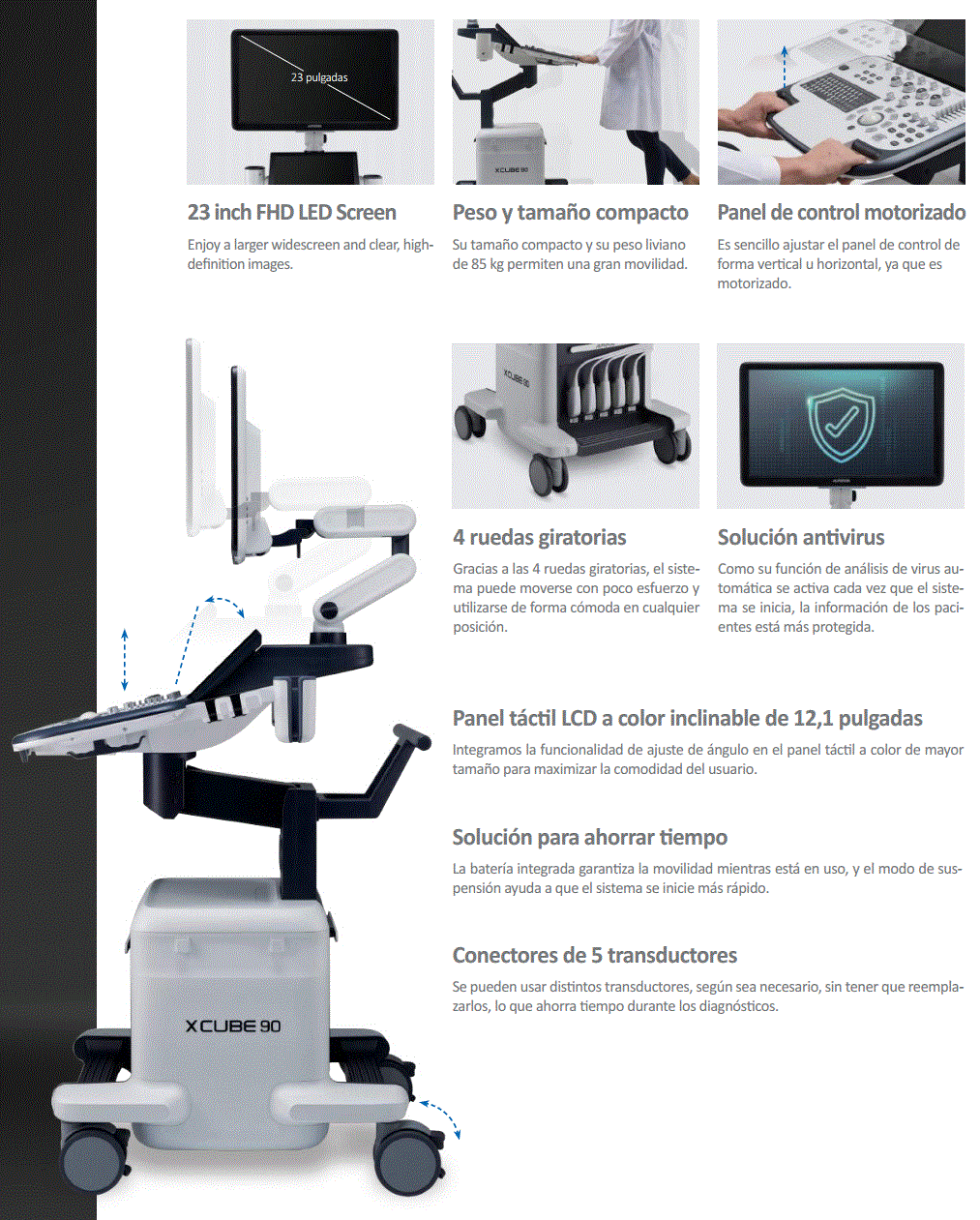 23 pulgadas

23 inch FHD LED Screen

Enjoy a larger widescreen and clear, high-definition images.

XCUBE 90

Peso y tamaño compacto

Su tamaño compacto y su peso liviano de 85 kg permiten una gran movilidad.

Panel de control motorizado

Es sencillo ajustar el panel de control de forma vertical u horizontal, ya que es motorizado.

XCUBE 90

4 ruedas giratorias

Gracias a las 4 ruedas giratorias, el sistema puede moverse con poco esfuerzo y utilizarse de forma cómoda en cualquier posición.

Solución antivirus

Como su función de análisis de virus automática se activa cada vez que el sistema se inicia, la información de los pacientes está más protegida.

Panel táctil LCD a color inclinable de 12,1 pulgadas

Integramos la funcionalidad de ajuste de ángulo en el panel táctil a color de mayor tamaño para maximizar la comodidad del usuario.

Solución para ahorrar tiempo

La batería integrada garantiza la movilidad mientras está en uso, y el modo de suspensión ayuda a que el sistema se inicie más rápido.

Conectores de 5 transductores

Se pueden usar distintos transductores, según sea necesario, sin tener que reemplazarlos, lo que ahorra tiempo durante los diagnósticos.

XCUBE 90